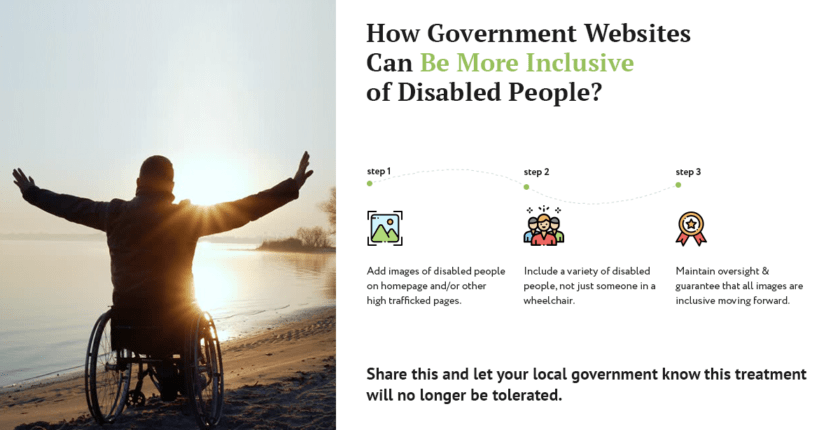 How Government Websites Can Be More Inclusive of Disabled People?

step 1

Add images of disabled people on homepage and/or other high trafficked pages.

step 2

Include a variety of disabled people, not just someone in a wheelchair.

step 3

Maintain oversight & guarantee that all images are inclusive moving forward.

Share this and let your local government know this treatment will no longer be tolerated.